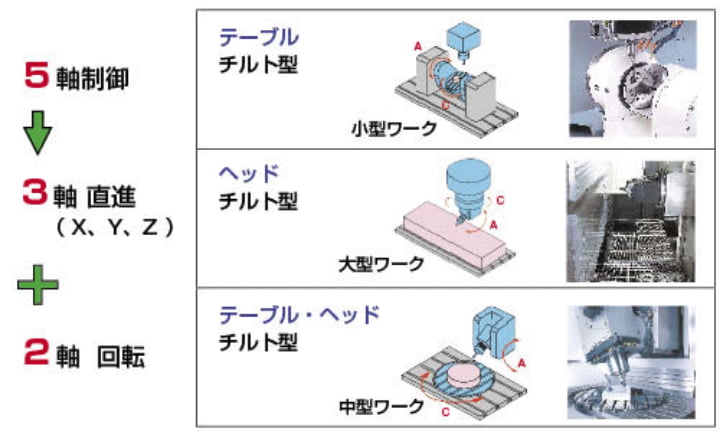 5軸制御

3軸 直進
（X、Y、Z）

2軸 回転

テーブル
チルト型
A
C
小型ワーク

ヘッド
チルト型
C
A
大型ワーク

テーブル・ヘッド
チルト型
A
C
中型ワーク