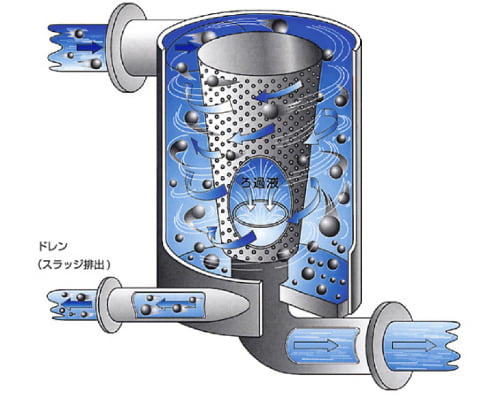 ろ過液

ドレン
（スラッジ排出）